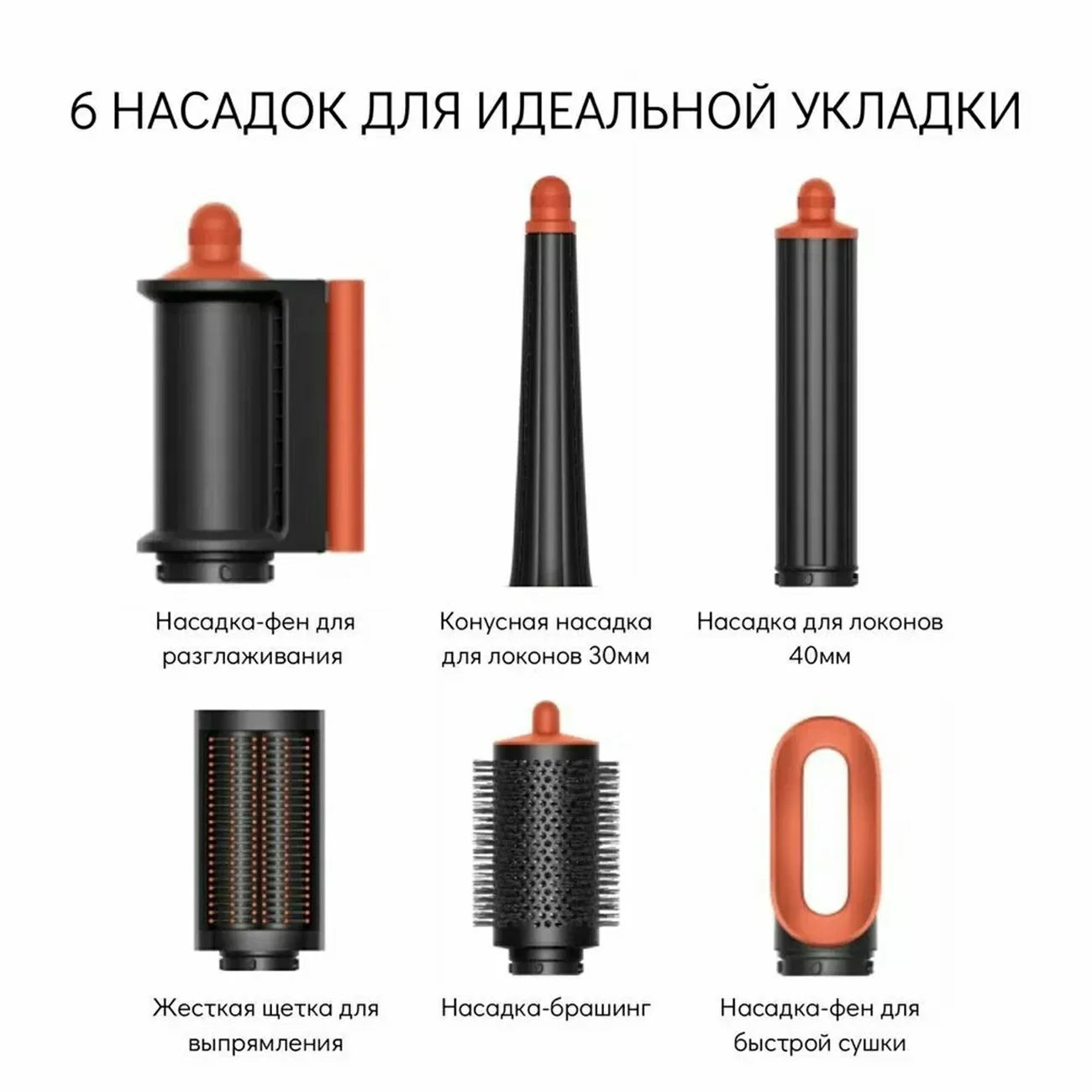 6 НАСАДОК ДЛЯ ИДЕАЛЬНОЙ УКЛАДКИ

Насадка-фен для разглаживания

Конусная насадка для локонов 30мм

Насадка для локонов 40мм

Жесткая щетка для выпрямления

Насадка-брашинг

Насадка-фен для быстрой сушки